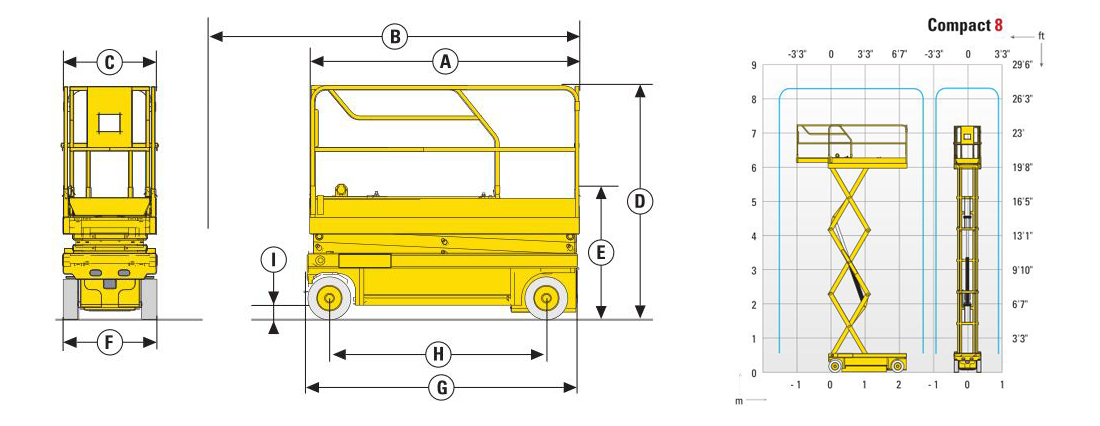 C

B

A

D

E

I

F

H

G

Compact 8

ft

-3'3" 0 3'3" 6'7" -3'3" 0 3'3"

9
8
7
6
5
4
3
2
1
0

29'6"
26'3"
23'
19'8"
16'5"
13'1"
9'10"
6'7"
3'3"

-1 0 1 2 -1 0 1

m