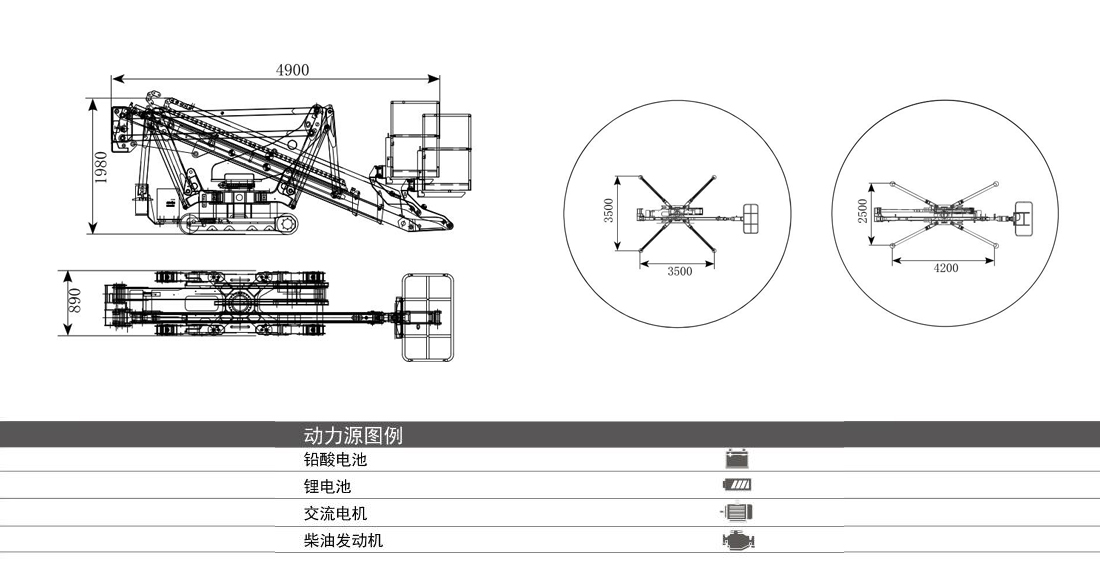 4900

1980

890

3500

3500

2500

4200

动力源图例

铅酸电池

锂电池

交流电机

柴油发动机