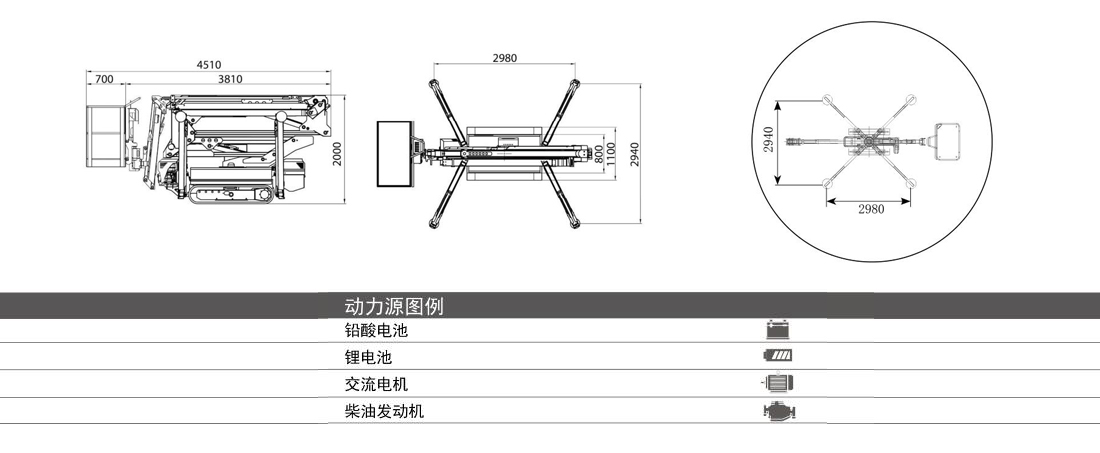 4510
700
3810
2000

2980
800
1100
2940

2940
2980

动力源图例
铅酸电池
锂电池
交流电机
柴油发动机