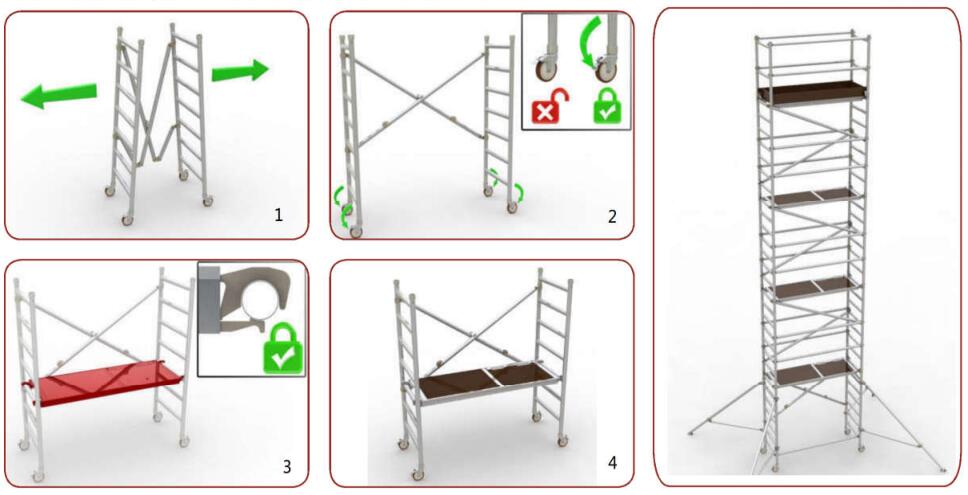 1

2

3

4